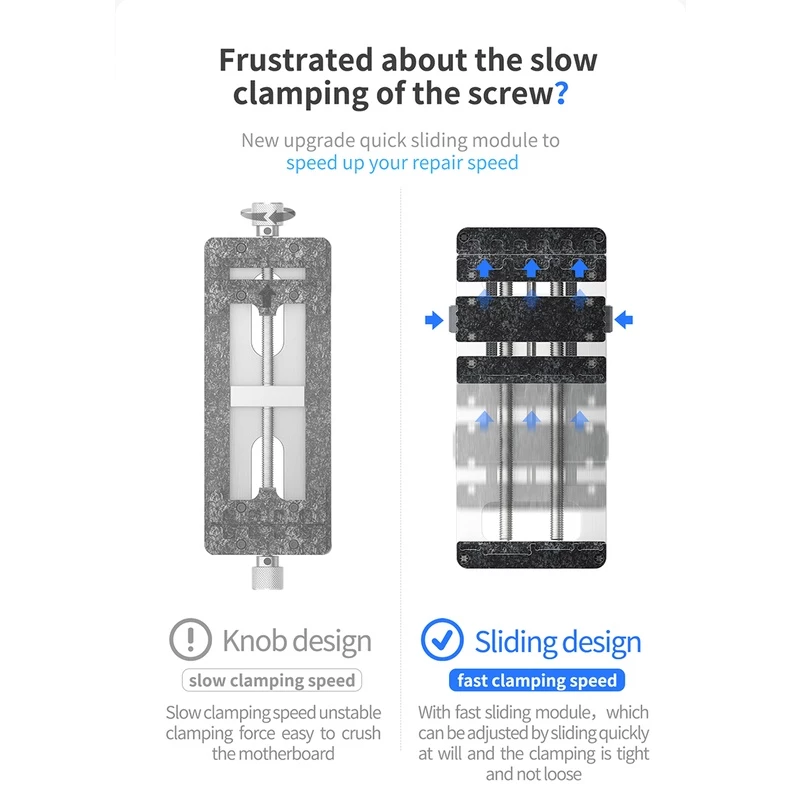 Frustrated about the slow clamping of the screw?

New upgrade quick sliding module to speed up your repair speed

Knob design

slow clamping speed

Slow clamping speed unstable clamping force easy to crush the motherboard

Sliding design

fast clamping speed

With fast sliding module, which can be adjusted by sliding quickly at will and the clamping is tight and not loose