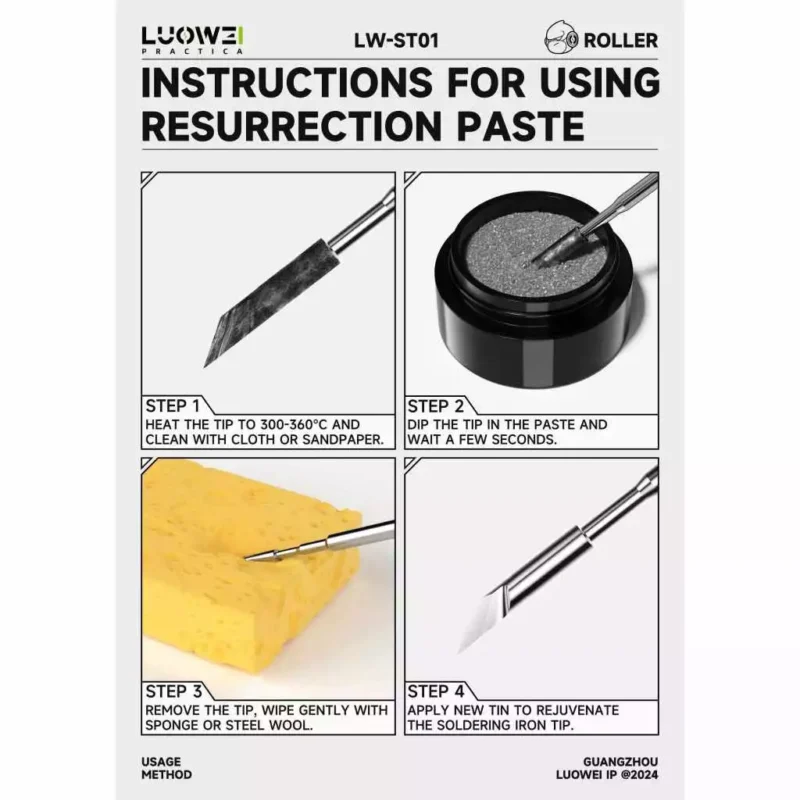 LUOWEI
PRACTICA
LW-ST01
ROLLER

INSTRUCTIONS FOR USING RESURRECTION PASTE

STEP 1
HEAT THE TIP TO 300-360°C AND CLEAN WITH CLOTH OR SANDPAPER.

STEP 2
DIP THE TIP IN THE PASTE AND WAIT A FEW SECONDS.

STEP 3
REMOVE THE TIP, WIPE GENTLY WITH SPONGE OR STEEL WOOL.

STEP 4
APPLY NEW TIN TO REJUVENATE THE SOLDERING IRON TIP.

USAGE
METHOD

GUANGZHOU
LUOWEI IP @2024